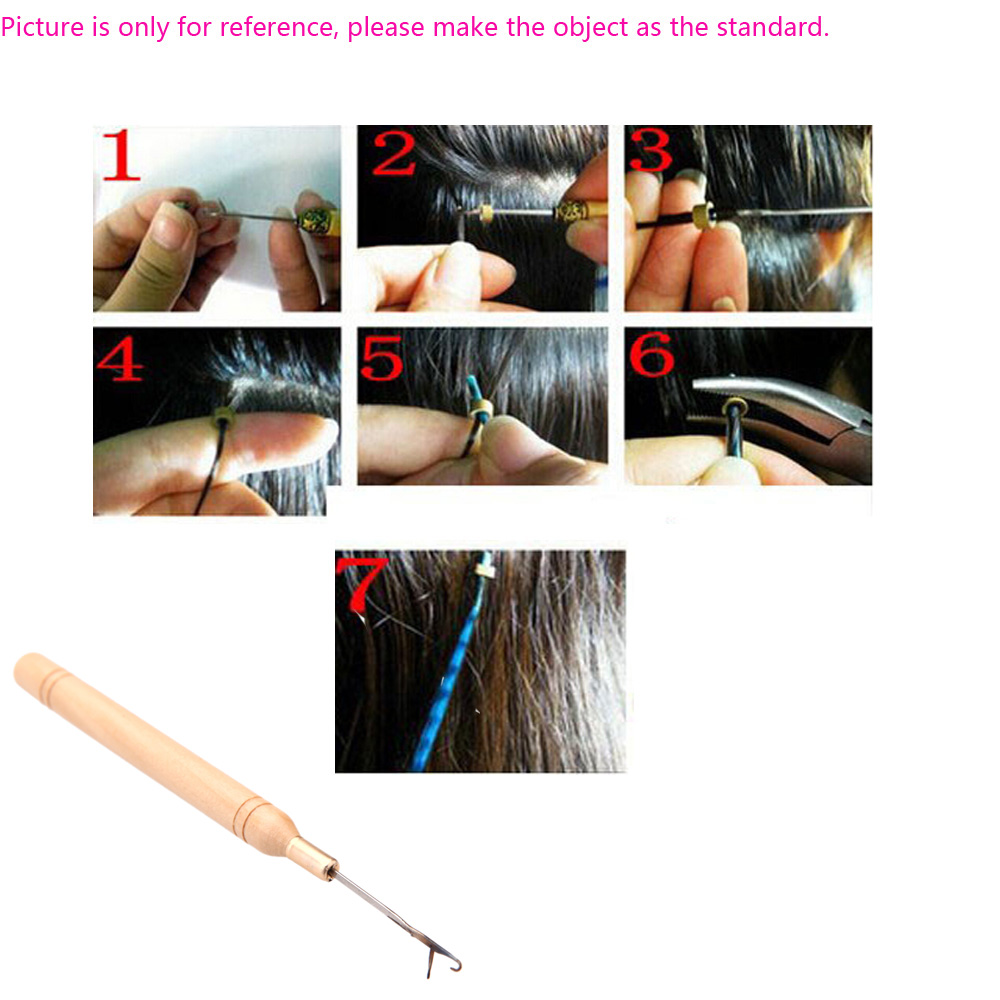 Picture is only for reference, please make the object as the standard.

1

2

3

4

5

6

7